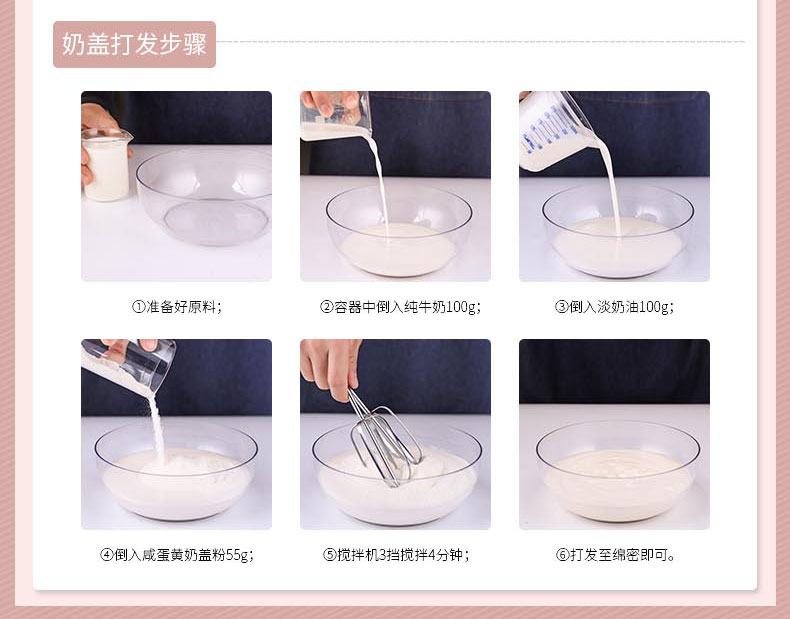 奶盖打发步骤

①准备好原料;

②容器中倒入纯牛奶100g;

③倒入淡奶油100g;

④倒入咸蛋黄奶盖粉55g;

⑤搅拌机3挡搅拌4分钟;

⑥打发至绵密即可。